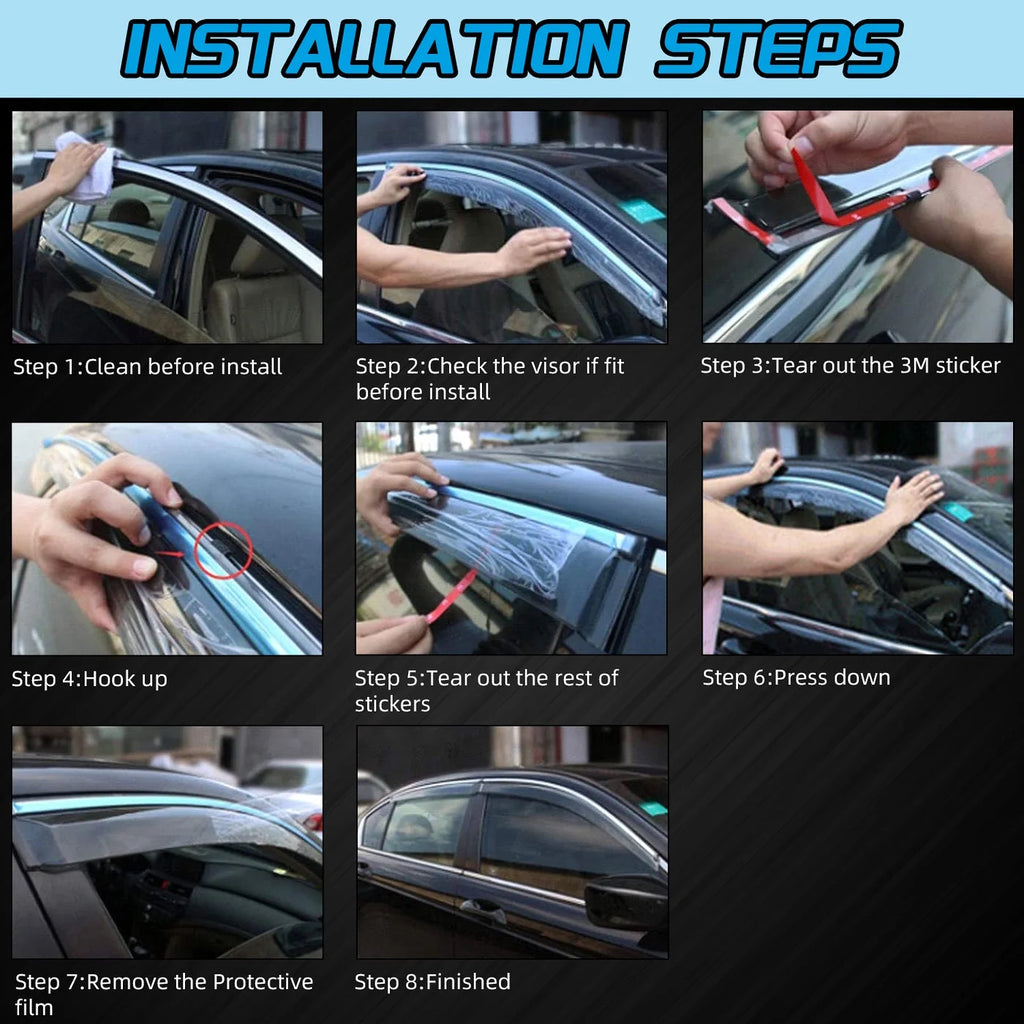 INSTALLATION STEPS

Step 1:Clean before install

Step 2:Check the visor if fit before install

Step 3:Tear out the 3M sticker

Step 4:Hook up

Step 5:Tear out the rest of stickers

Step 6:Press down

Step 7:Remove the Protective film

Step 8:Finished