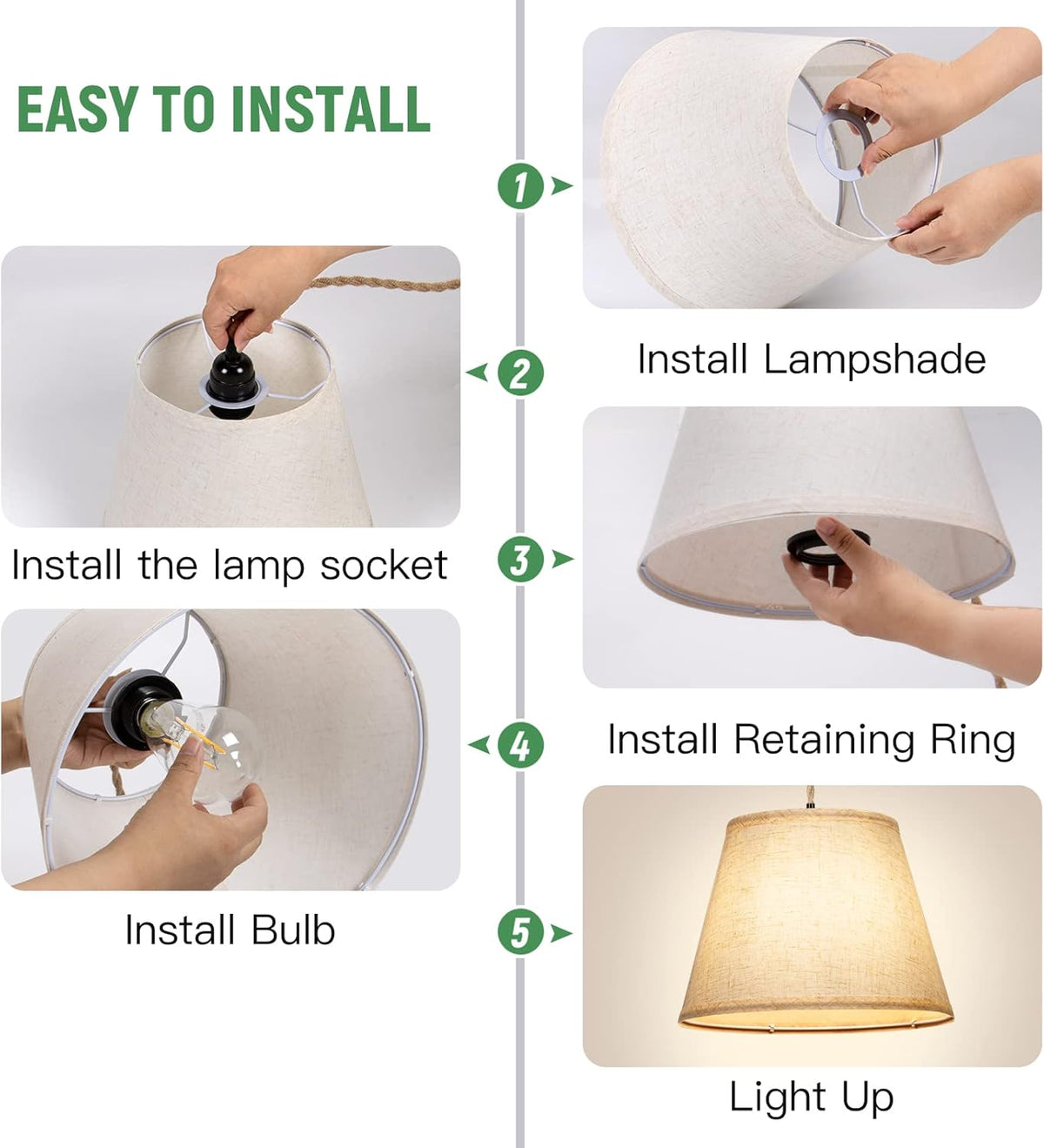 EASY TO INSTALL

1

Install Lampshade

2

Install the lamp socket

3

Install Retaining Ring

4

Install Bulb

5

Light Up